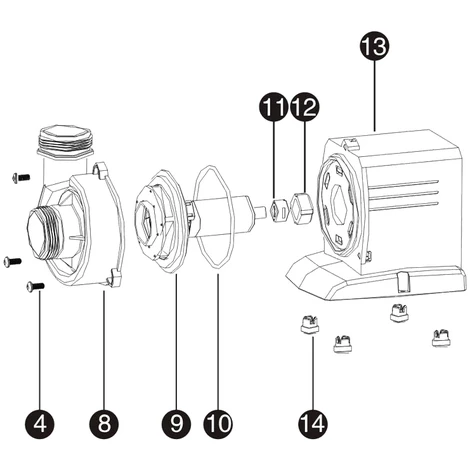 13
11
12
4
8
9
10
14