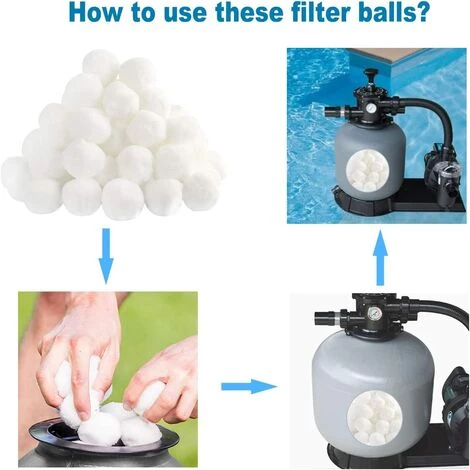 How to use these filter balls?