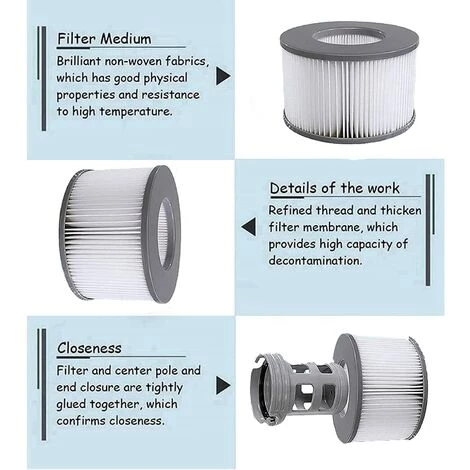 Filter Medium

Brilliant non-woven fabrics, which has good physical properties and resistance to high temperature.

Details of the work

Refined thread and thicken filter membrane, which provides high capacity of decontamination.

Closeness

Filter and center pole and end closure are tightly glued together, which confirms closeness.