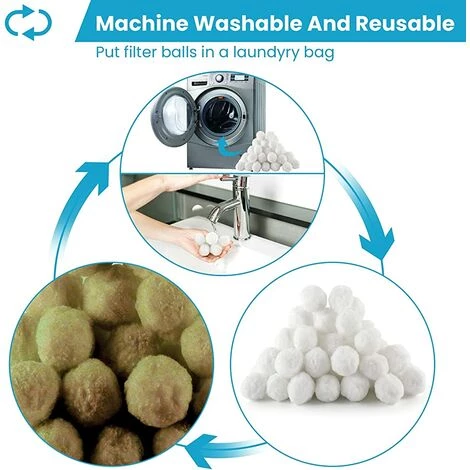 Machine Washable And Reusable

Put filter balls in a laundyry bag