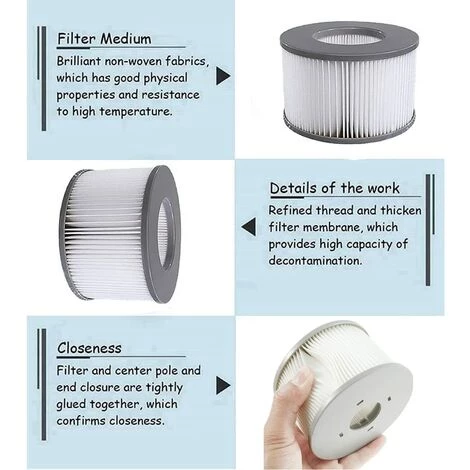 Filter Medium

Brilliant non-woven fabrics, which has good physical properties and resistance to high temperature.

Details of the work

Refined thread and thicken filter membrane, which provides high capacity of decontamination.

Closeness

Filter and center pole and end closure are tightly glued together, which confirms closeness.