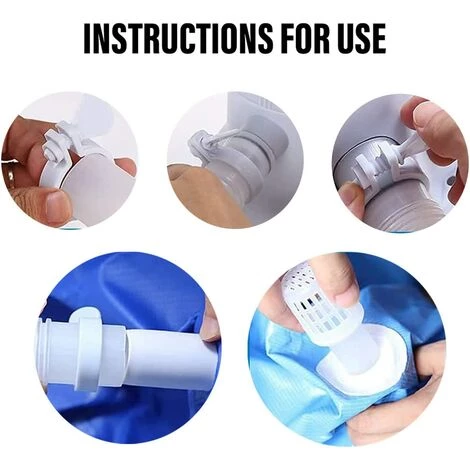 INSTRUCTIONS FOR USE