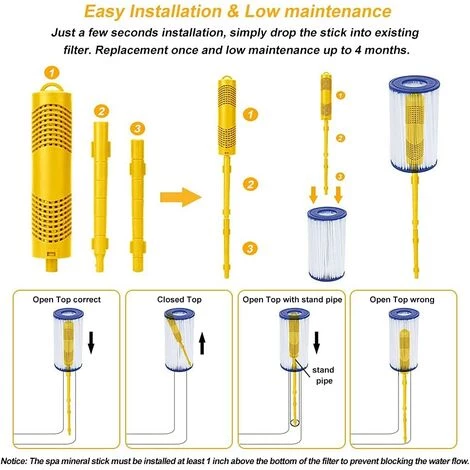 Easy Installation & Low maintenance

Just a few seconds installation, simply drop the stick into existing filter. Replacement once and low maintenance up to 4 months.

1

2

3

1

2

3

1

2

3

Open Top correct

Closed Top

Open Top with stand pipe

stand pipe

Open Top wrong

Notice: The spa mineral stick must be installed at least 1 inch above the bottom of the filter to prevent blocking the water flow.