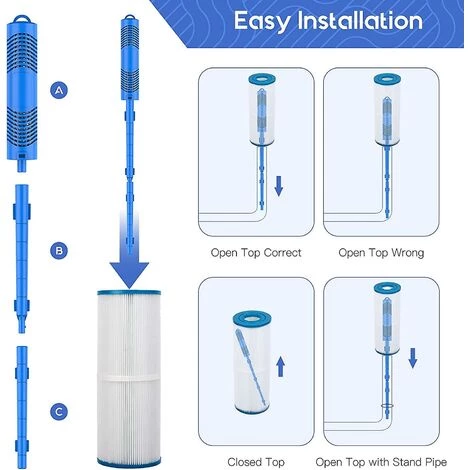 Easy Installation

A

B

C

Open Top Correct

Open Top Wrong

Closed Top

Open Top with Stand Pipe